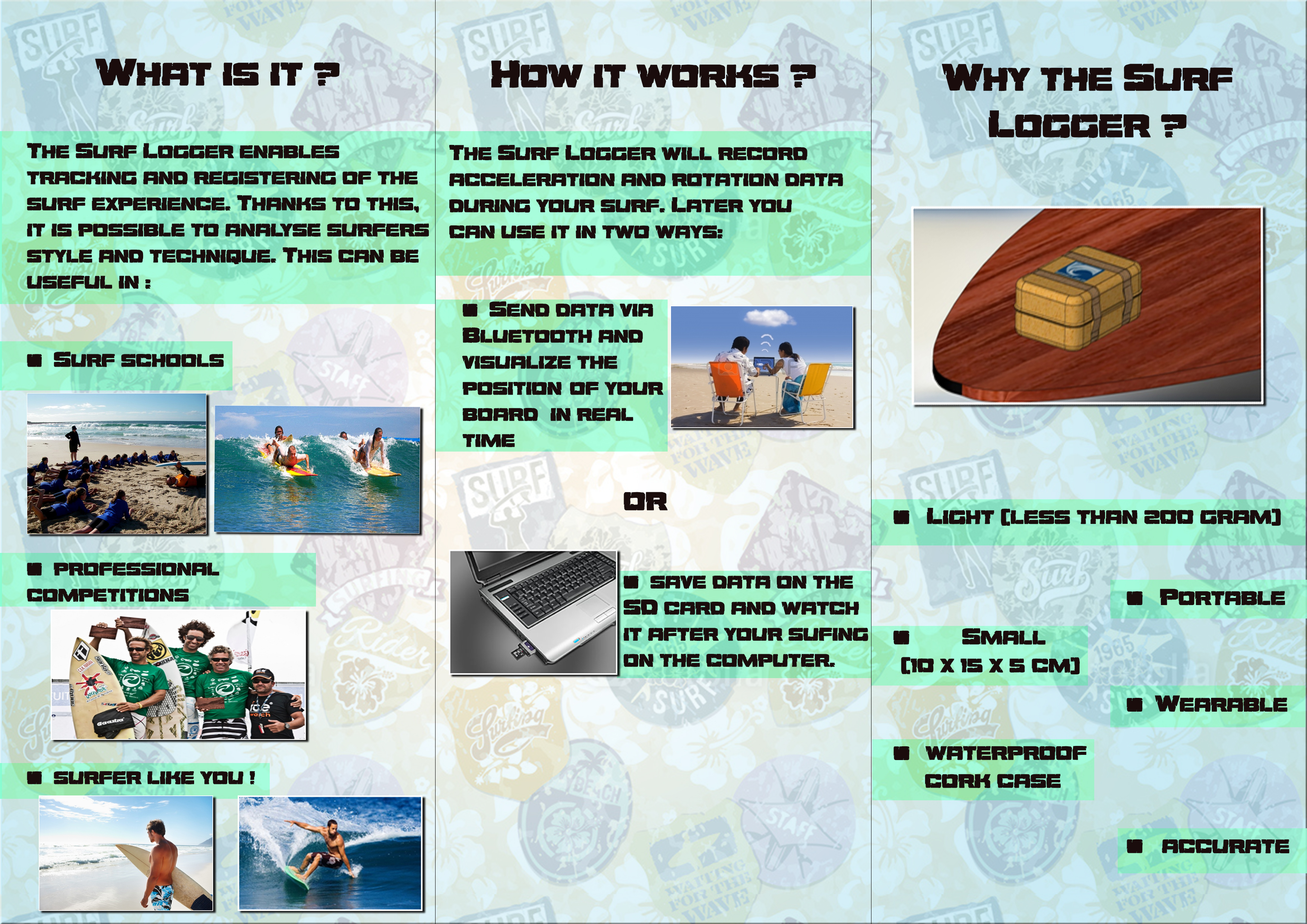 What is it ?

The Surf Logger enables tracking and registering of the surf experience. Thanks to this, it is possible to analyse surfers style and technique. This can be useful in :

■ Surf schools

■ Professional competitions

■ Surfer like you !

How it works ?

The Surf Logger will record acceleration and rotation data during your surf. Later you can use it in two ways:

■ Send data via Bluetooth and visualize the position of your board in real time

OR

■ Save data on the SD card and watch it after your sufing on the computer.

Why the Surf Logger ?

■ Light (less than 200 gram)

■ Portable

■ Small (10 x 15 x 5 cm)

■ Wearable

■ Waterproof cork case

■ Accurate